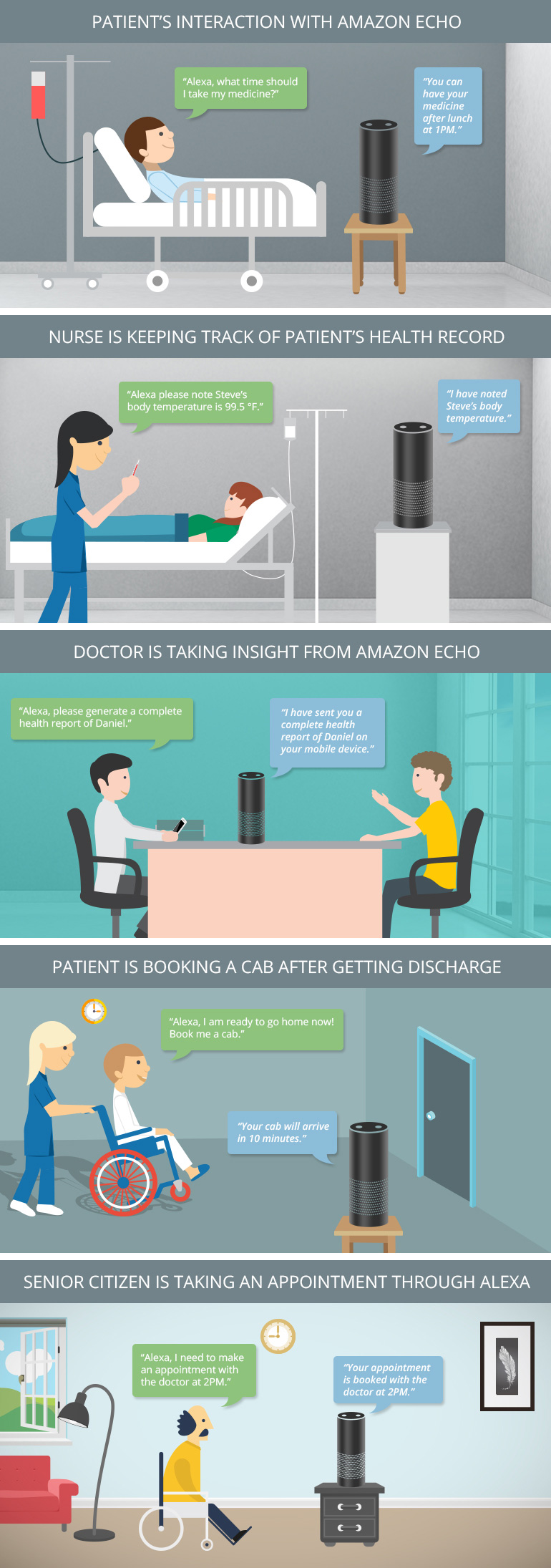 PATIENT'S INTERACTION WITH AMAZON ECHO

"Alexa, what time should I take my medicine?"

"You can have your medicine after lunch at 1PM."

NURSE IS KEEPING TRACK OF PATIENT'S HEALTH RECORD

"Alexa please note Steve's body temperature is 99.5 °F."

"I have noted Steve's body temperature."

DOCTOR IS TAKING INSIGHT FROM AMAZON ECHO

"Alexa, please generate a complete health report of Daniel."

"I have sent you a complete health report of Daniel on your mobile device."

PATIENT IS BOOKING A CAB AFTER GETTING DISCHARGE

"Alexa, I am ready to go home now! Book me a cab."

"Your cab will arrive in 10 minutes."

SENIOR CITIZEN IS TAKING AN APPOINTMENT THROUGH ALEXA

"Alexa, I need to make an appointment with the doctor at 2PM."

"Your appointment is booked with the doctor at 2PM."