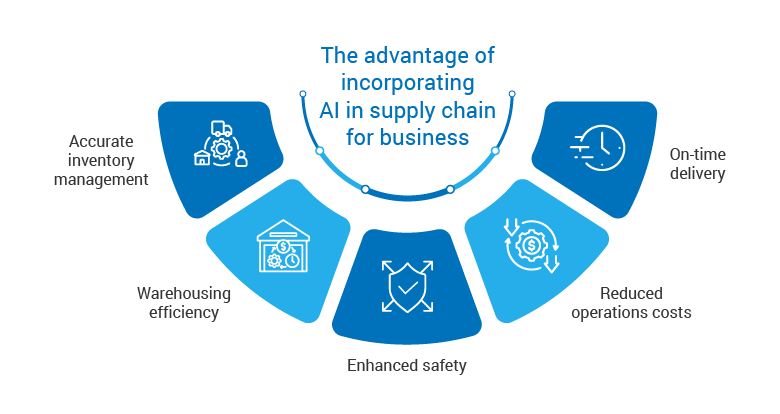 The advantage of incorporating AI in supply chain for business

Accurate inventory management

Warehousing efficiency

Enhanced safety

Reduced operations costs

On-time delivery